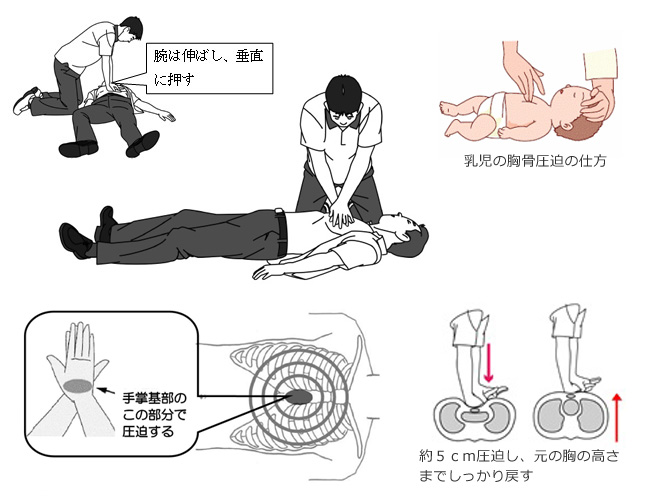 腕は伸ばし、垂直に押す

乳児の胸骨圧迫の仕方

手掌基部のこの部分で圧迫する

約５ｃｍ圧迫し、元の胸の高さまでしっかり戻す